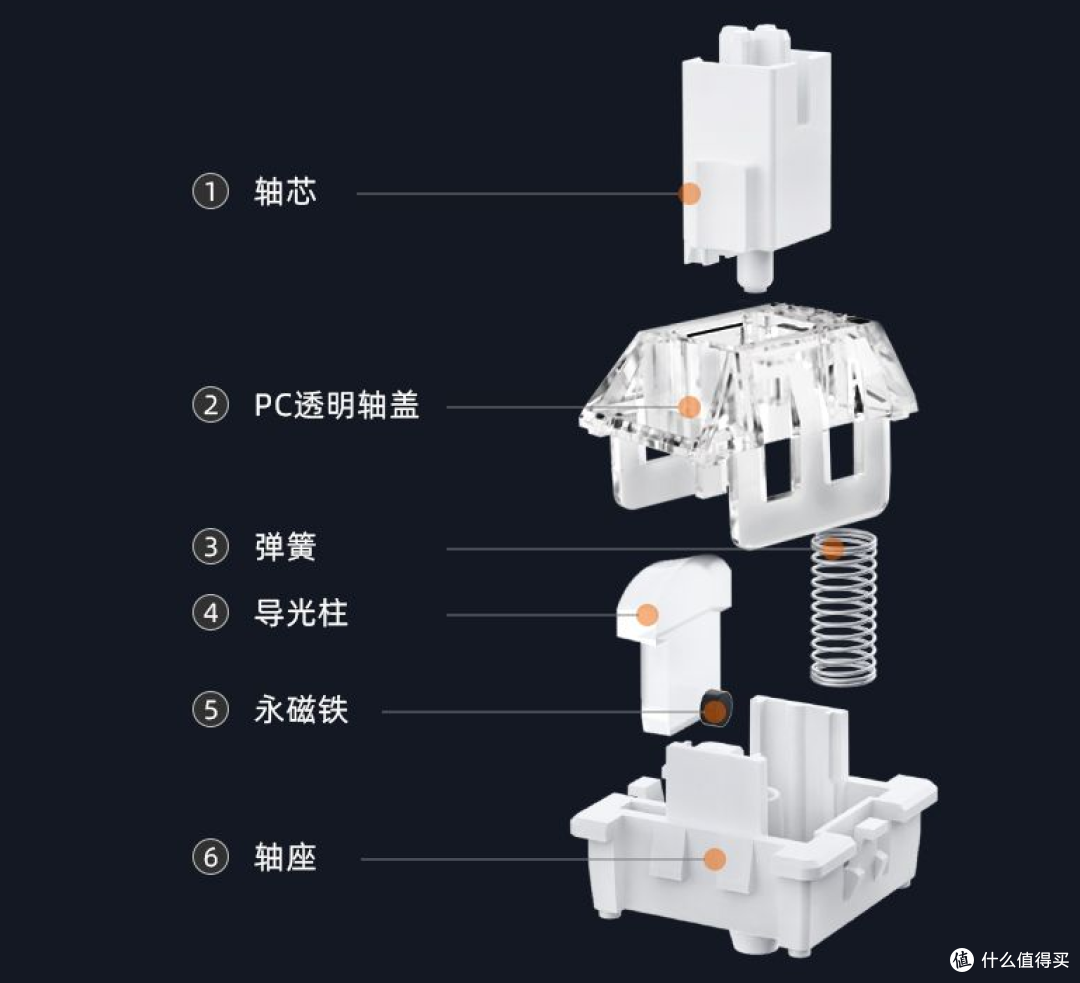 ① 轴芯

② PC透明轴盖

③ 弹簧

④ 导光柱

⑤ 永磁铁

⑥ 轴座

值 什么值得买