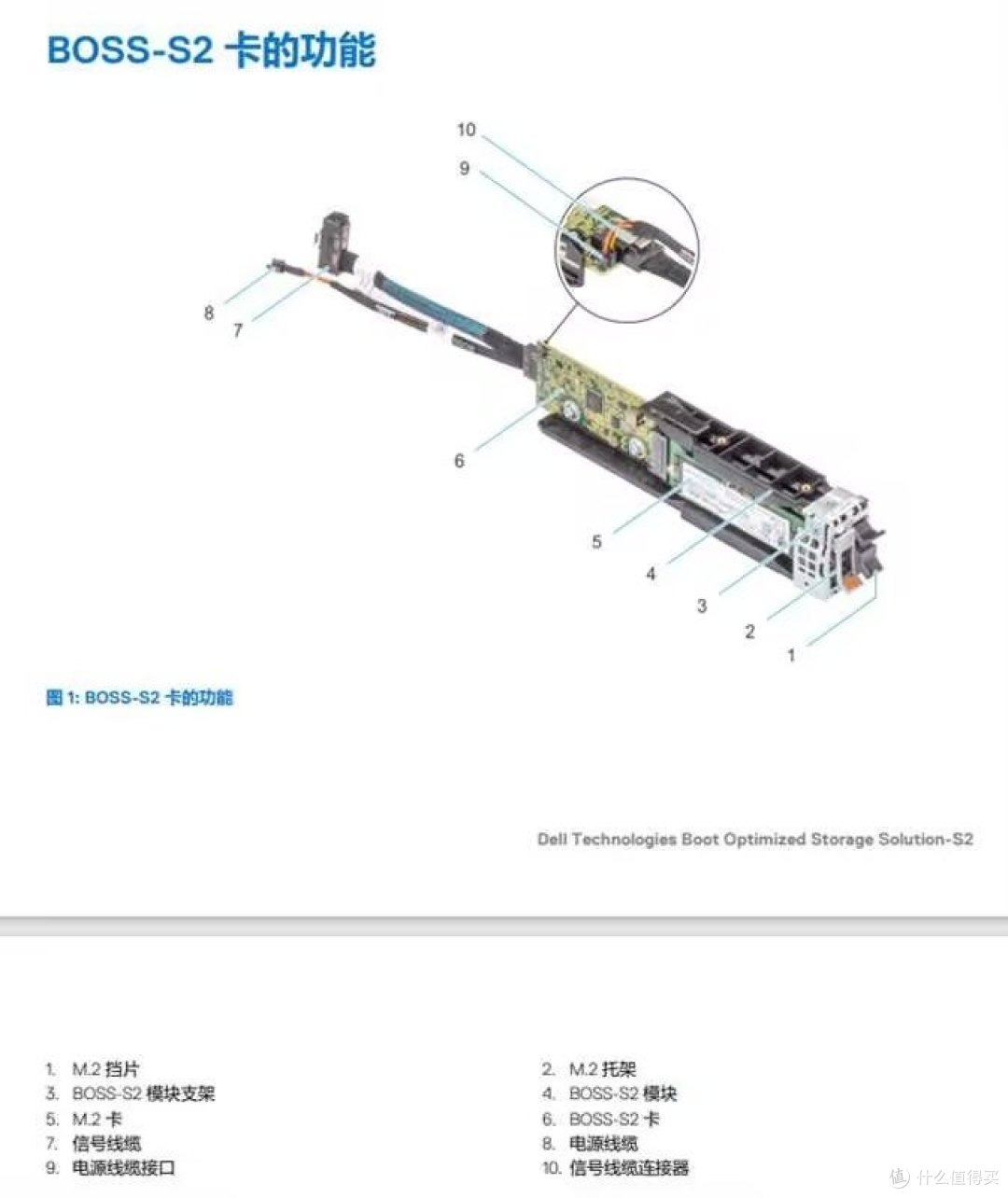 BOSS-S2 卡的功能

10
9
8
7
6
5
4
3
2
1

图 1: BOSS-S2 卡的功能

Dell Technologies Boot Optimized Storage Solution-S2

1. M.2 挡片
3. BOSS-S2 模块支架
5. M.2 卡
7. 信号线缆
9. 电源线缆接口

2. M.2 托架
4. BOSS-S2 模块
6. BOSS-S2 卡
8. 电源线缆
10. 信号线缆连接器

值 什么值得买