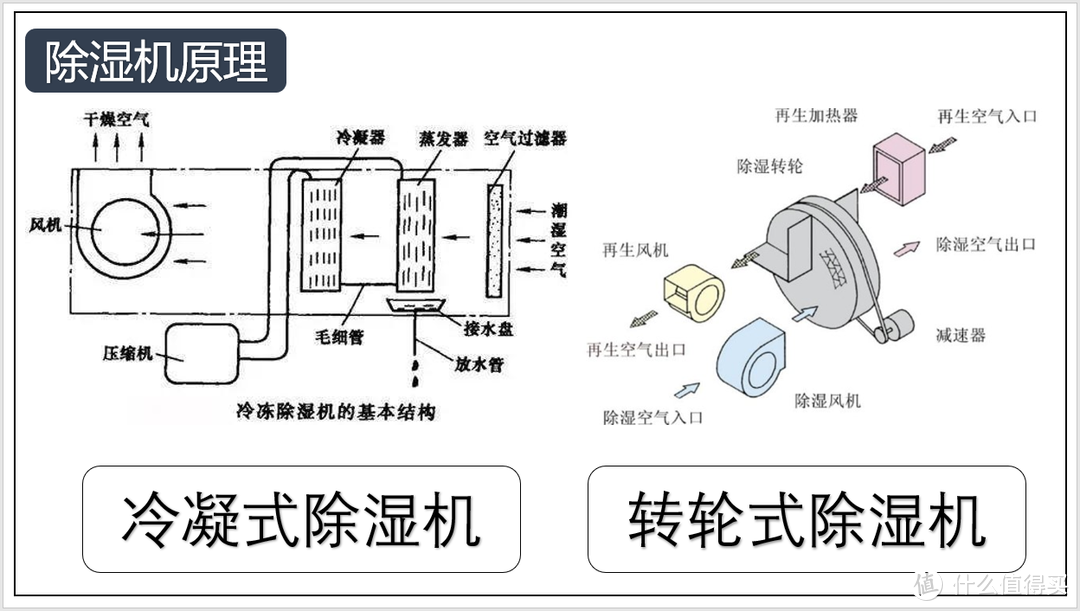 除湿机原理

干燥空气

冷凝器

蒸发器

空气过滤器

风机

潮湿空气

毛细管

接水盘

压缩机

放水管

冷冻除湿机的基本结构

再生加热器

再生空气入口

除湿转轮

再生风机

除湿空气出口

减速器

再生空气出口

除湿风机

除湿空气入口

冷凝式除湿机

转轮式除湿机

值 什么值得买