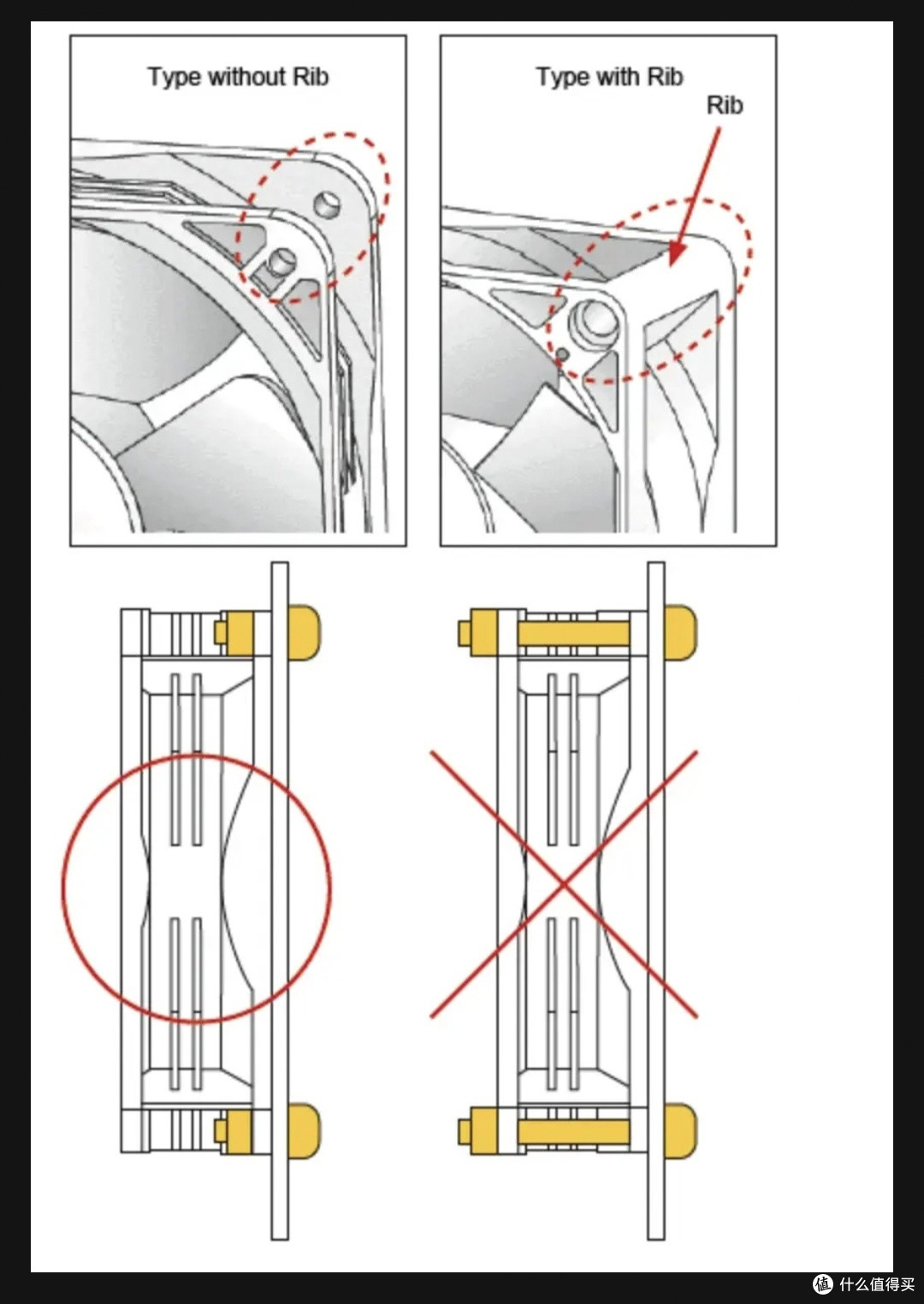 Type without Rib

Type with Rib

Rib

值 什么值得买