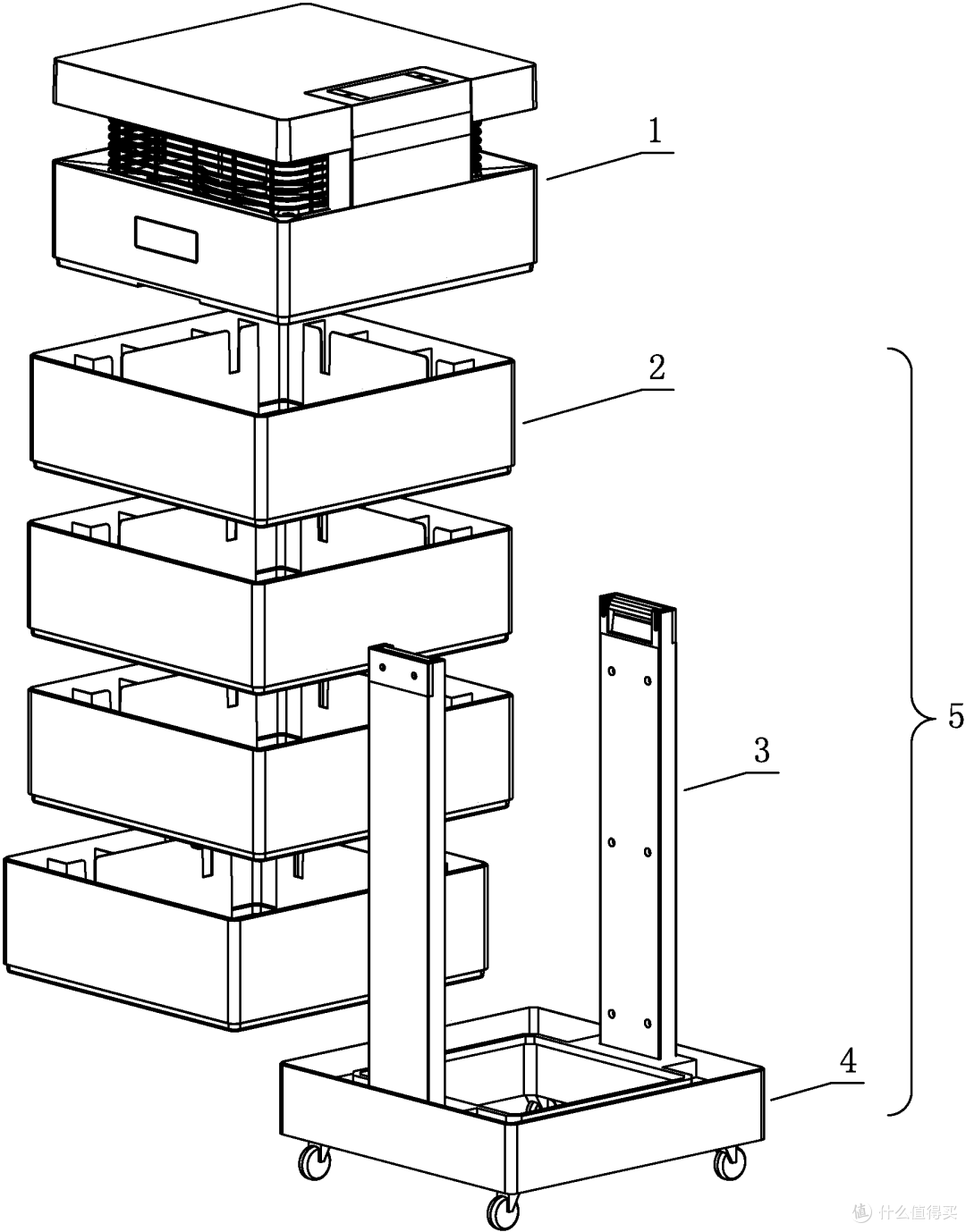 1
2
5
3
4
值 什么值得买