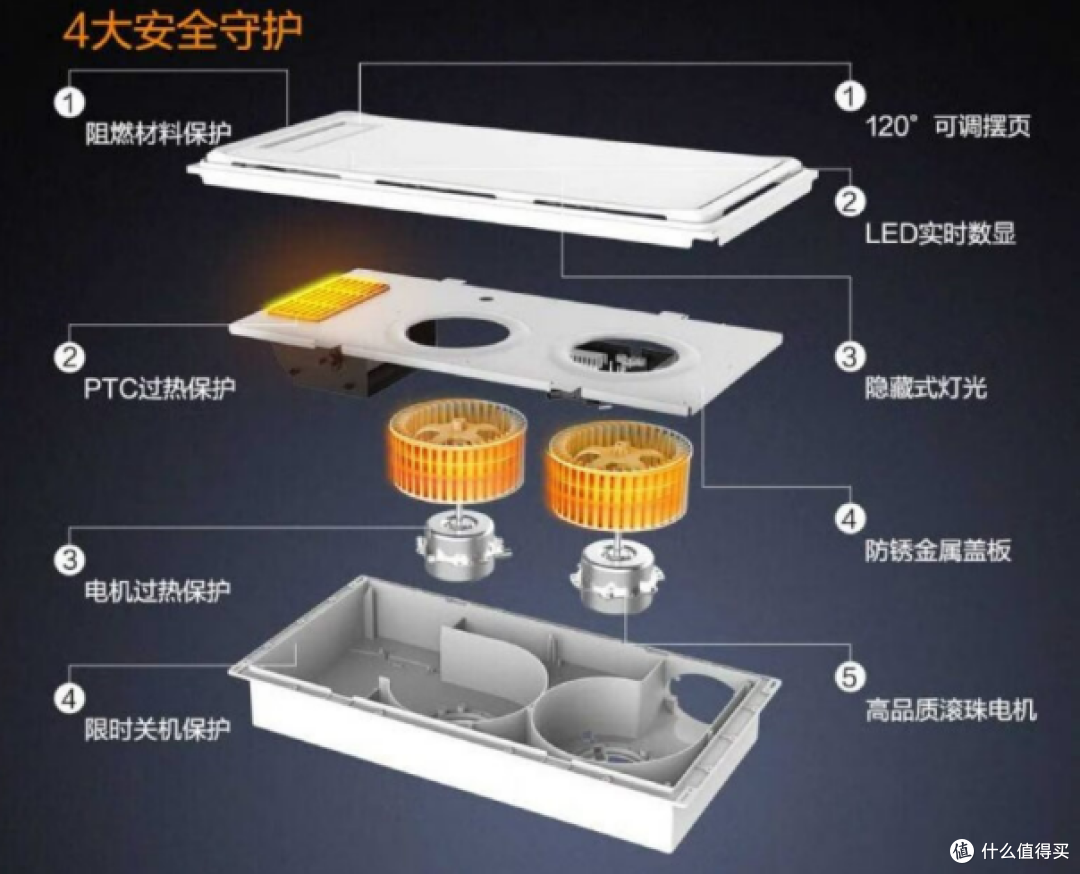 4大安全守护

1
阻燃材料保护

2
PTC过热保护

3
电机过热保护

4
限时关机保护

1
120° 可调摆页

2
LED实时数显

3
隐藏式灯光

4
防锈金属盖板

5
高品质滚珠电机

值 什么值得买