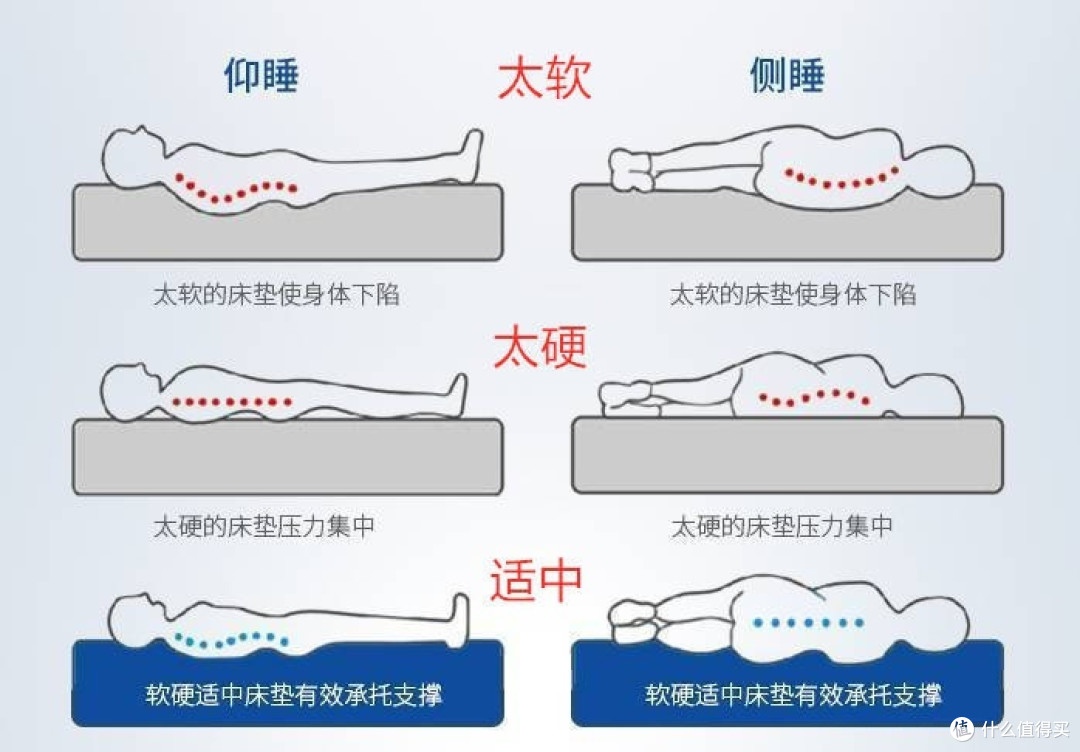 仰睡

太软

侧睡

太软的床垫使身体下陷

太软的床垫使身体下陷

太硬

太硬的床垫压力集中

太硬的床垫压力集中

适中

软硬适中床垫有效承托支撑

软硬适中床垫有效承托支撑

值 什么值得买