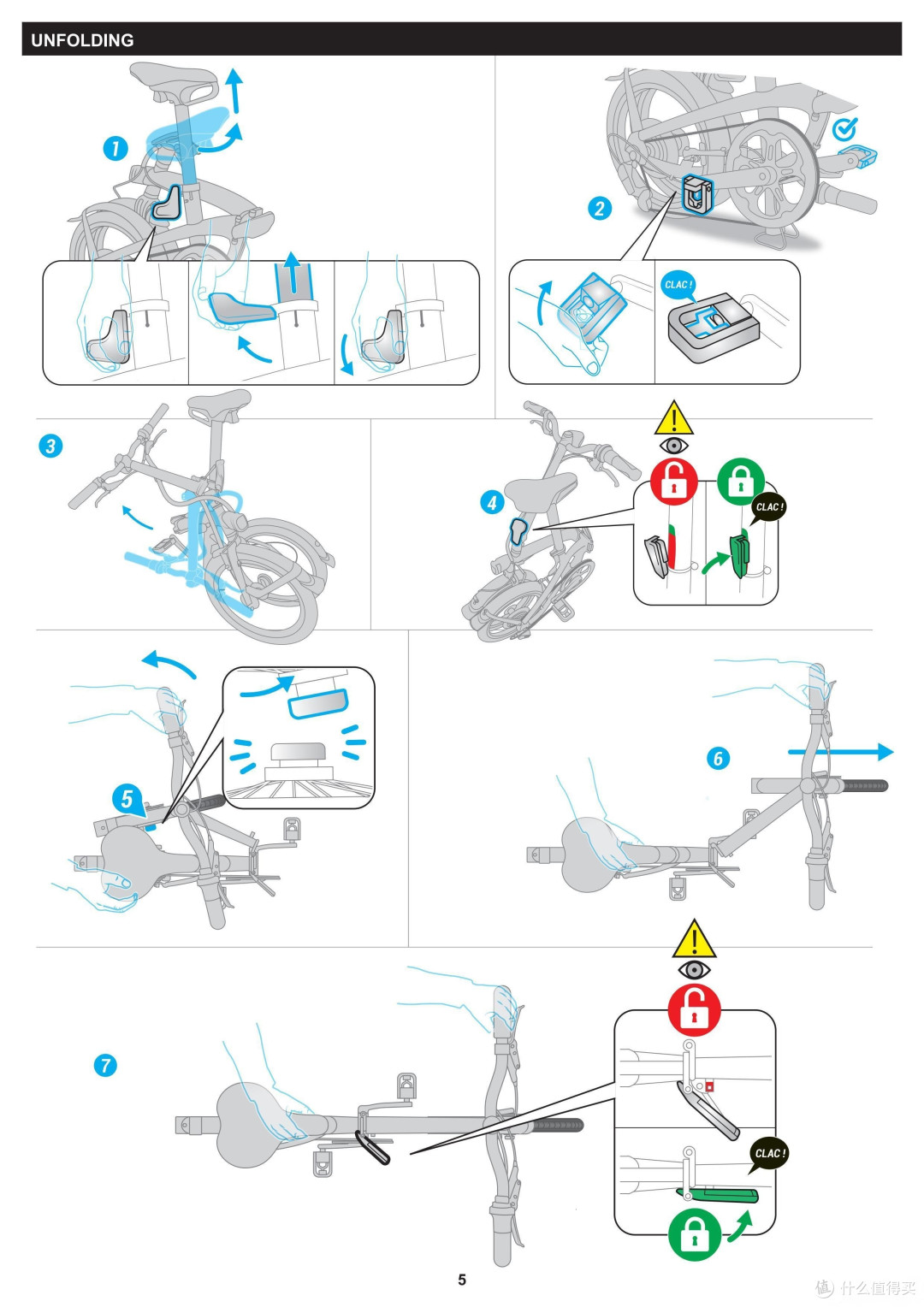 UNFOLDING

1

2

CLAC !

3

4

CLAC !

5

6

7

CLAC !

5

值 什么值得买