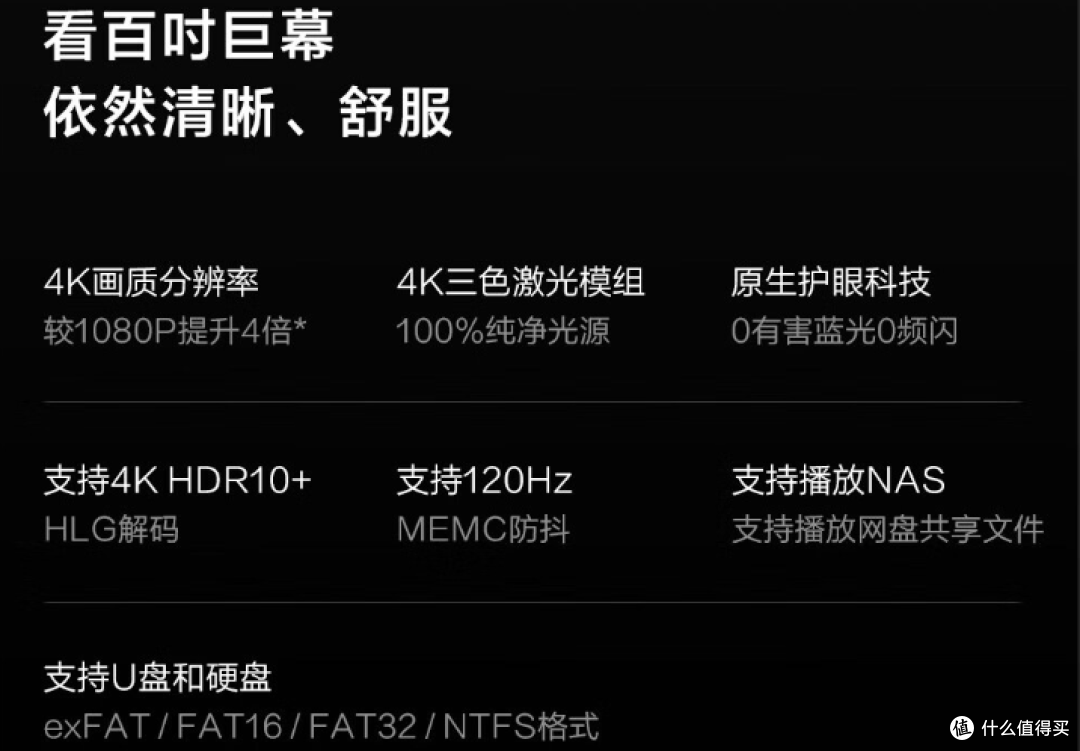 看百吋巨幕
依然清晰、舒服

4K画质分辨率
较1080P提升4倍*

4K三色激光模组
100%纯净光源

原生护眼科技
0有害蓝光0频闪

支持4K HDR10+
HLG解码

支持120Hz
MEMC防抖

支持播放NAS
支持播放网盘共享文件

支持U盘和硬盘
exFAT / FAT16 / FAT32 / NTFS格式

值 什么值得买