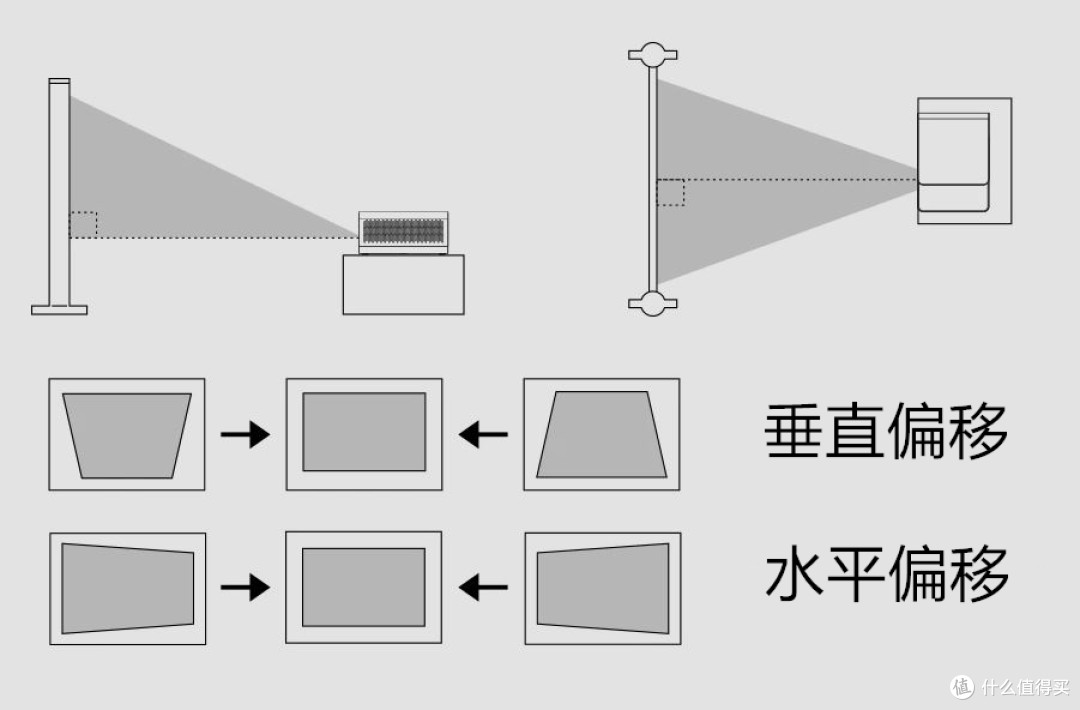 垂直偏移

水平偏移

值 什么值得买