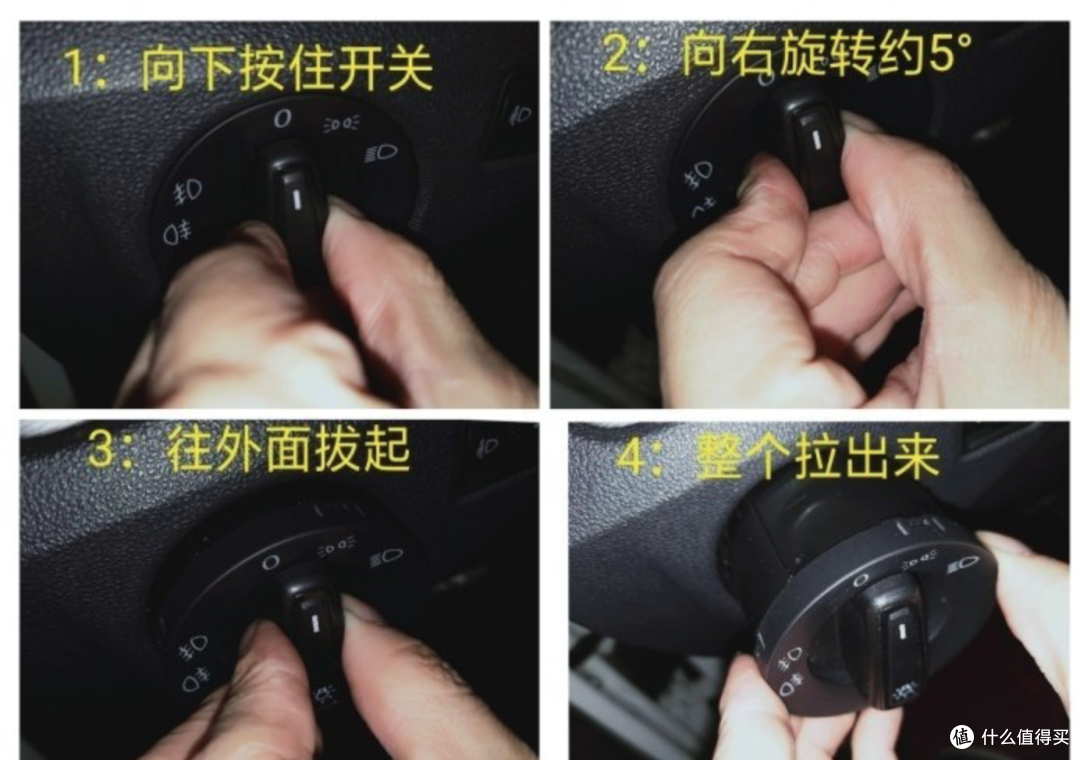 1：向下按住开关

0

2：向右旋转约5°

3：往外面拔起

0

4：整个拉出来

0

值 什么值得买