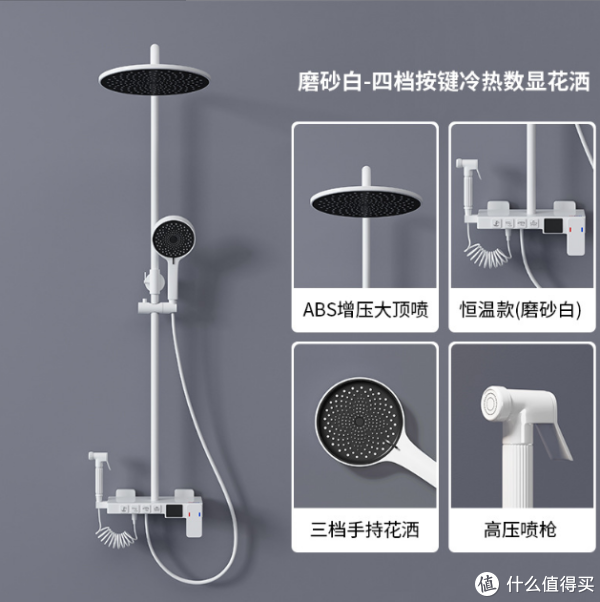 磨砂白-四档按键冷热数显花洒

ABS增压大顶喷

恒温款(磨砂白)

三档手持花洒

高压喷枪

值 什么值得买