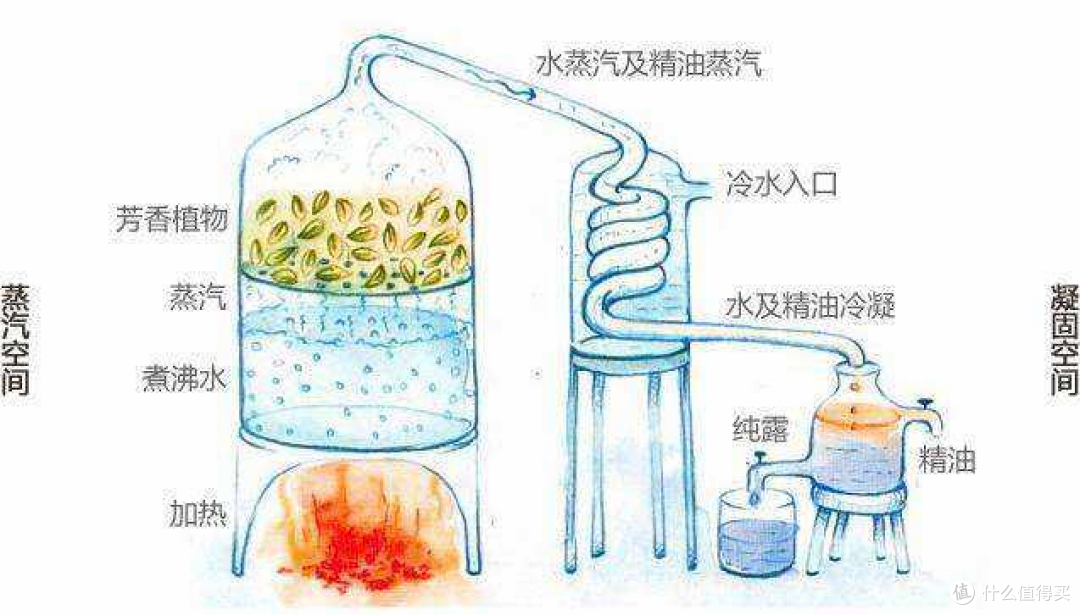 蒸汽空间

芳香植物

蒸汽

煮沸水

加热

水蒸汽及精油蒸汽

冷水入口

水及精油冷凝

纯露

精油

凝固空间

值 什么值得买