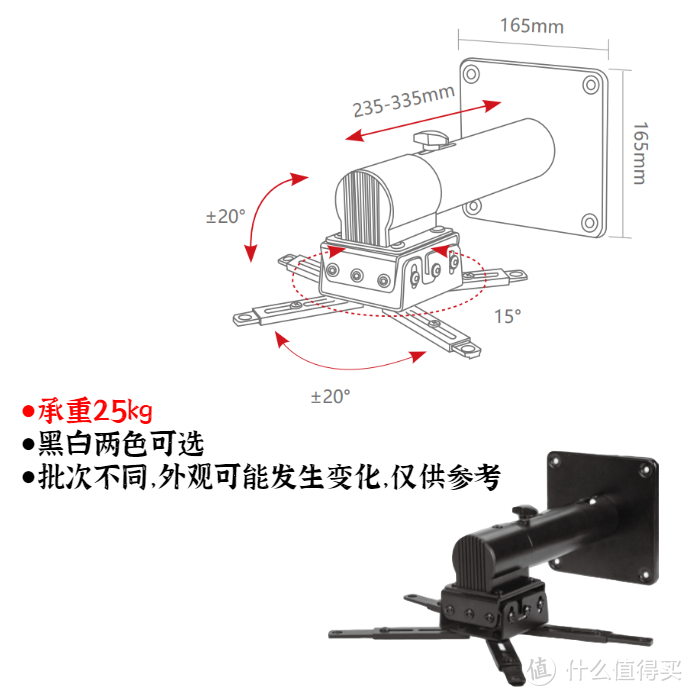 165mm

235-335mm

165mm

±20°

15°

±20°

●承重25kg
●黑白两色可选
●批次不同,外观可能发生变化,仅供参考

值 什么值得买