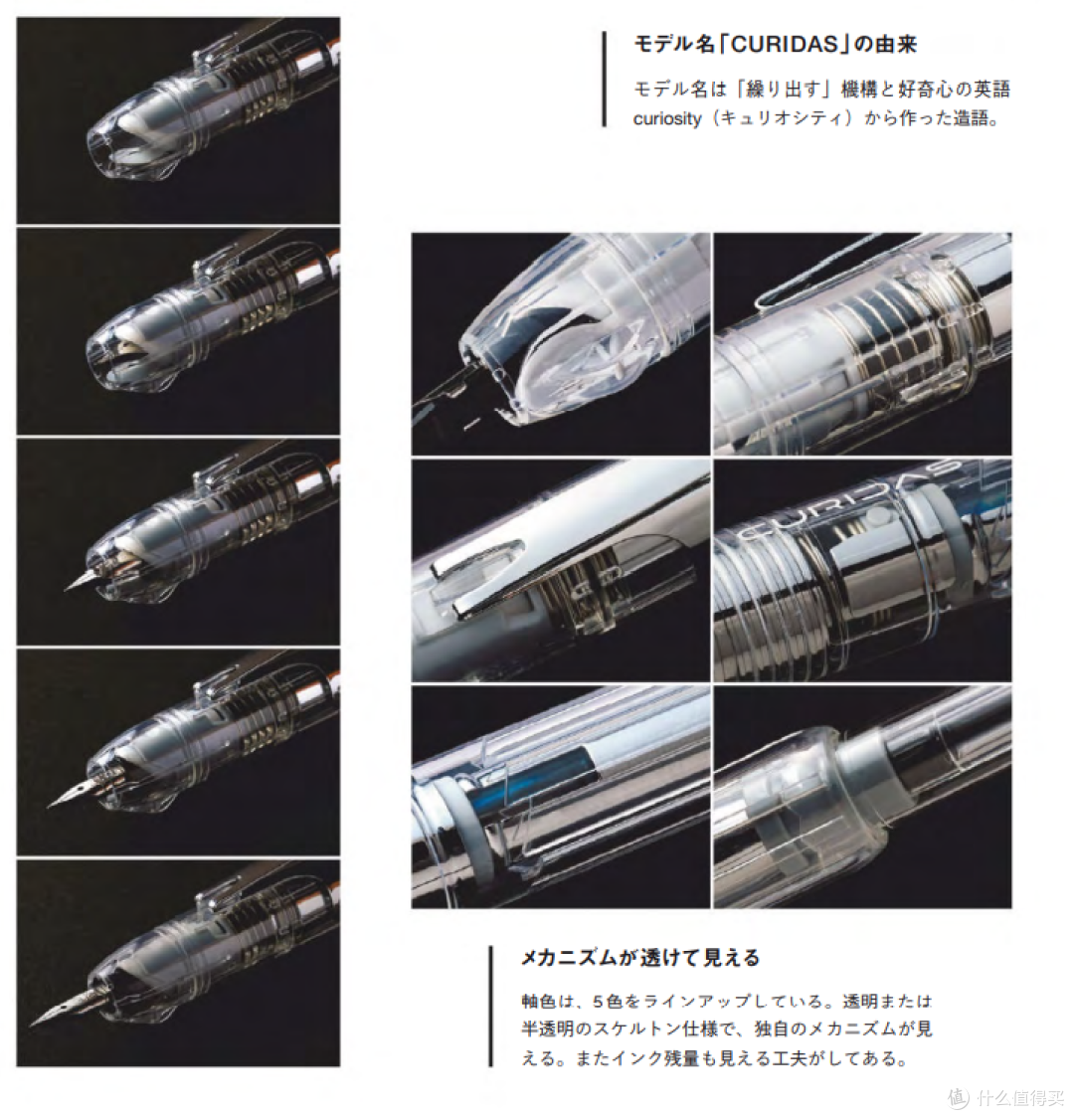 モデル名「CURIDAS」の由来

モデル名は「繰り出す」機構と好奇心の英語 curiosity（キュリオシティ）から作った造語。

CURIDAS

メカニズムが透けて見える

軸色は、5色をラインアップしている。透明または半透明のスケルトン仕様で、独自のメカニズムが見える。またインク残量も見える工夫がしてある。

值 什么值得买