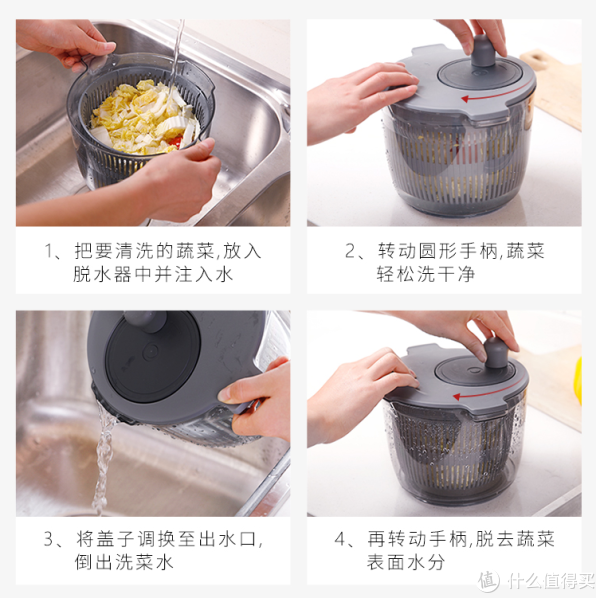 1、把要清洗的蔬菜,放入脱水器中并注入水

2、转动圆形手柄,蔬菜轻松洗干净

3、将盖子调换至出水口,倒出洗菜水

4、再转动手柄,脱去蔬菜表面水分

值 什么值得买