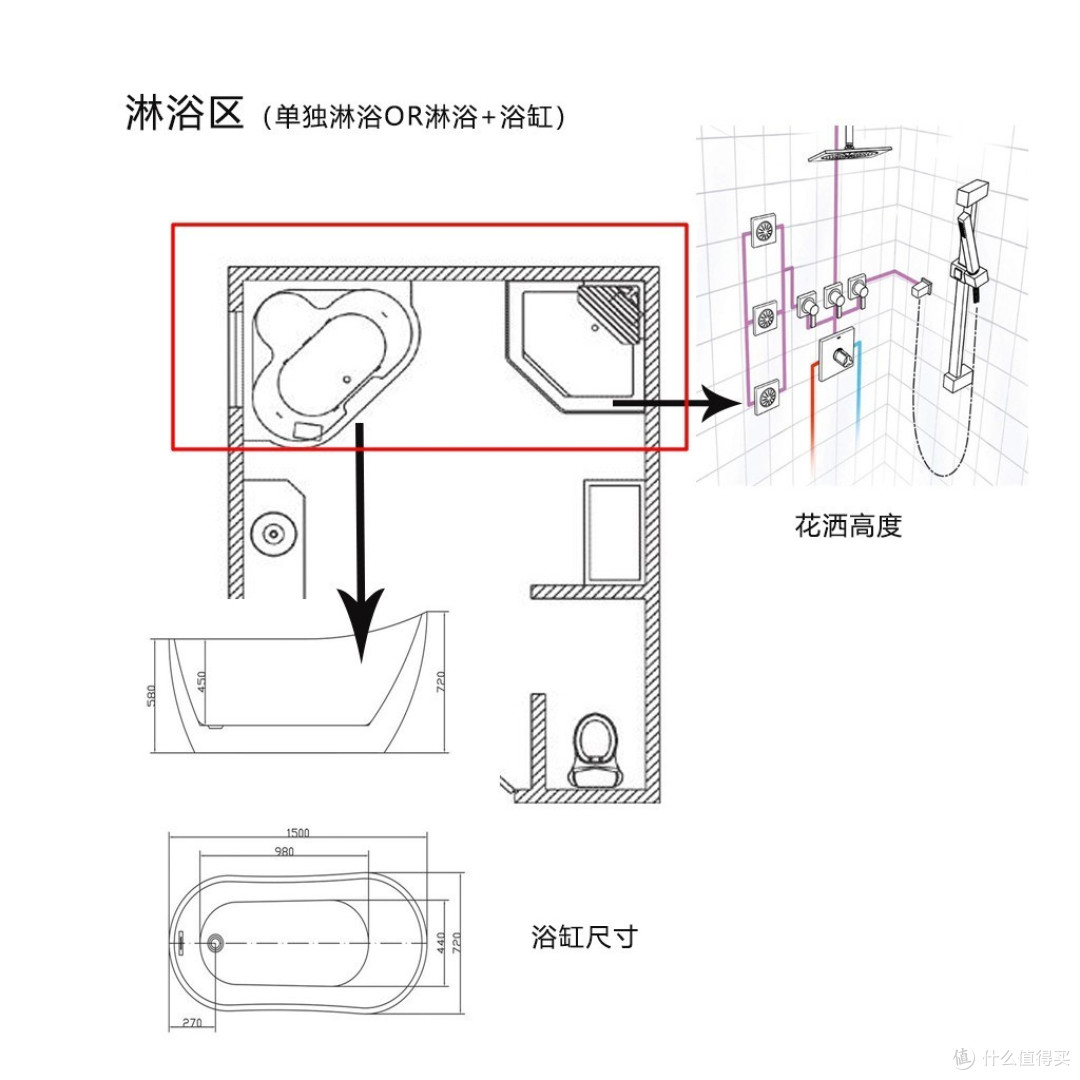 淋浴区（单独淋浴OR淋浴+浴缸）

花洒高度

580
450
720

1500
980
440
720
270

浴缸尺寸

值 什么值得买