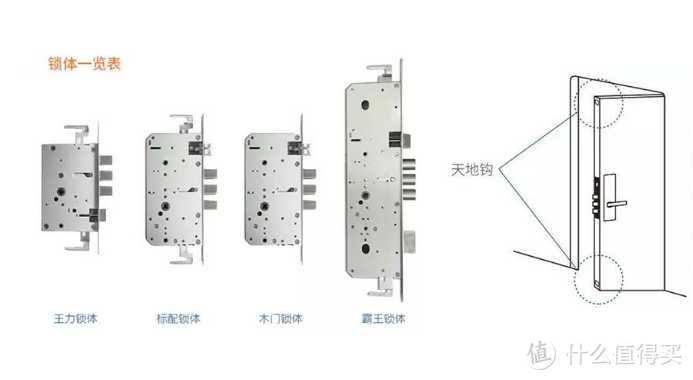 锁体一览表

王力锁体

标配锁体

木门锁体

霸王锁体

天地钩

值 什么值得买