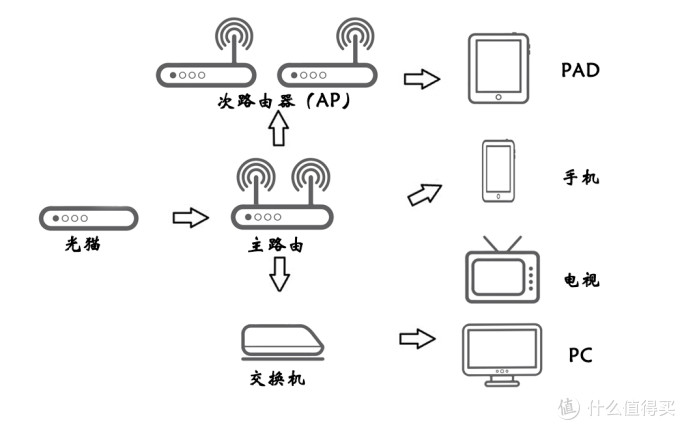 次路由器（AP）

PAD

手机

光猫

主路由

电视

交换机

PC

值 什么值得买