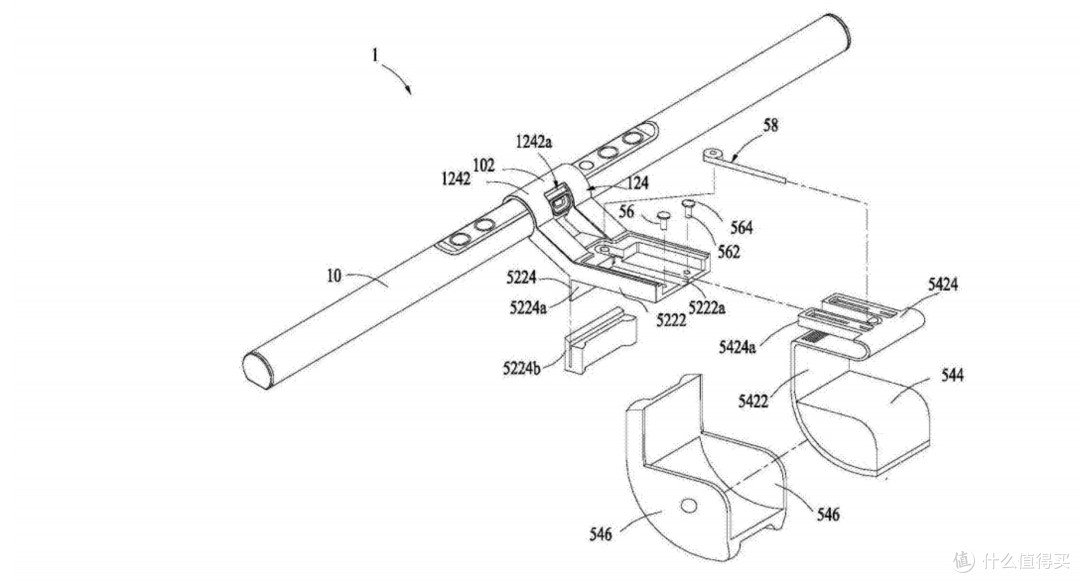 1

58

1242a

102

1242

124

56

564

562

10

5224

5224a

5222

5222a

5424

5424a

5224b

5422

544

546

546

值 什么值得买