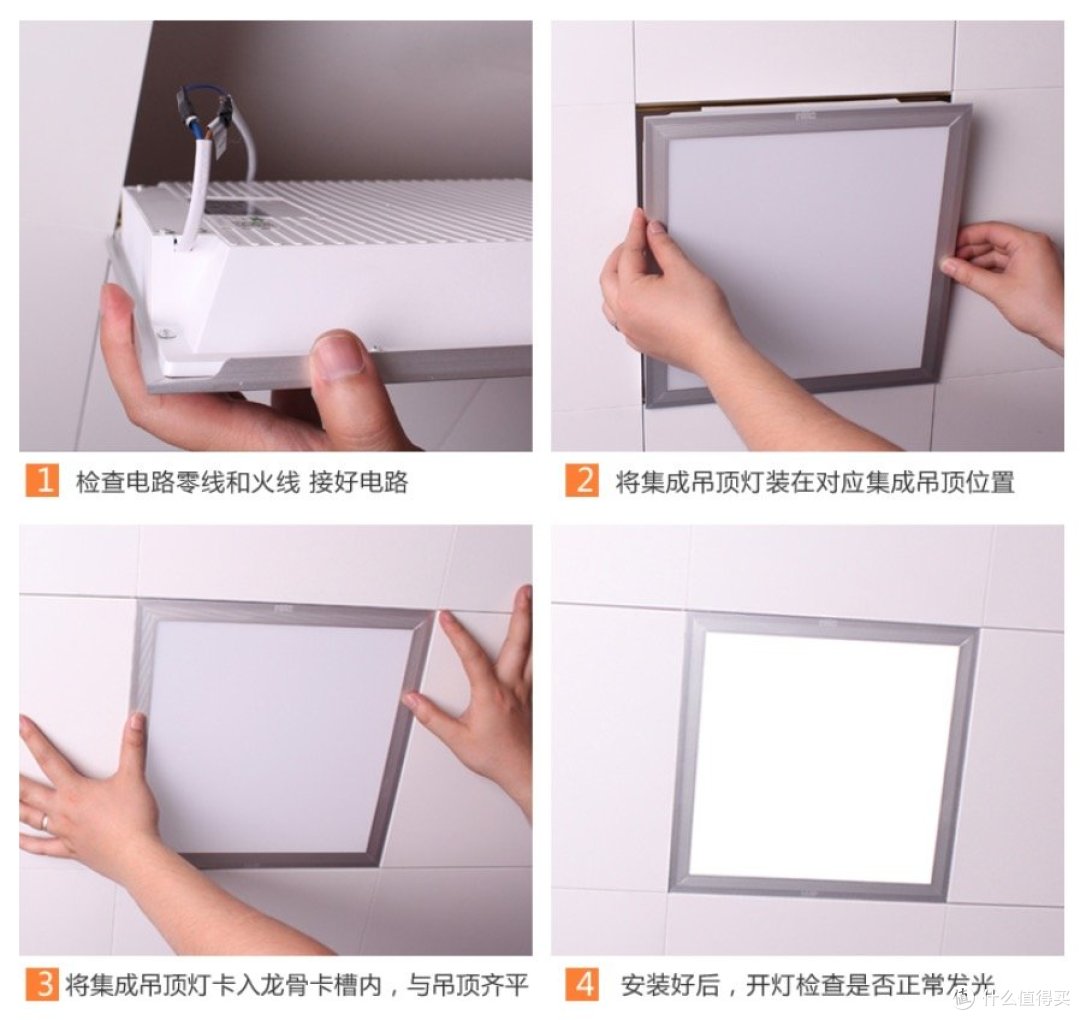 1 检查电路零线和火线 接好电路

2 将集成吊顶灯装在对应集成吊顶位置

3 将集成吊顶灯卡入龙骨卡槽内，与吊顶齐平

4 安装好后，开灯检查是否正常发光

值 什么值得买