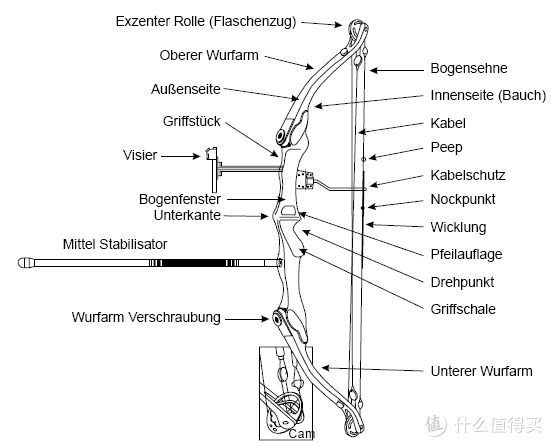 Exzenter Rolle (Flaschenzug)

Oberer Wurfarm

Außenseite

Griffstück

Visier

Bogenfenster

Unterkante

Mittel Stabilisator

Wurfarm Verschraubung

Cam

Bogensehne

Innenseite (Bauch)

Kabel

Peep

Kabelschutz

Nockpunkt

Wicklung

Pfeilauflage

Drehpunkt

Griffschale

Unterer Wurfarm

值 什么值得买