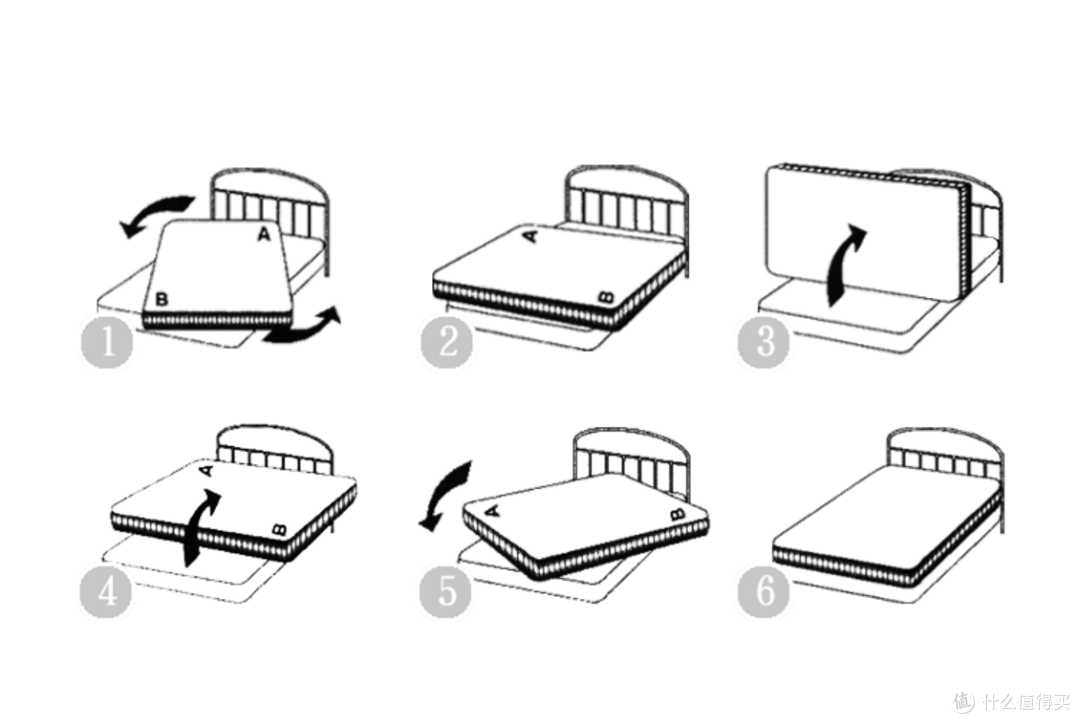 A
B
1
A
B
2
3
A
B
4
A
B
5
6
值 什么值得买