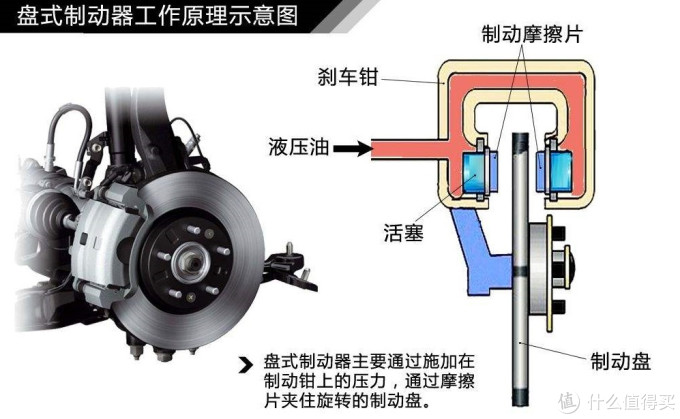 盘式制动器工作原理示意图

制动摩擦片

刹车钳

液压油

活塞

制动盘

盘式制动器主要通过施加在制动钳上的压力，通过摩擦片夹住旋转的制动盘。

值 什么值得买