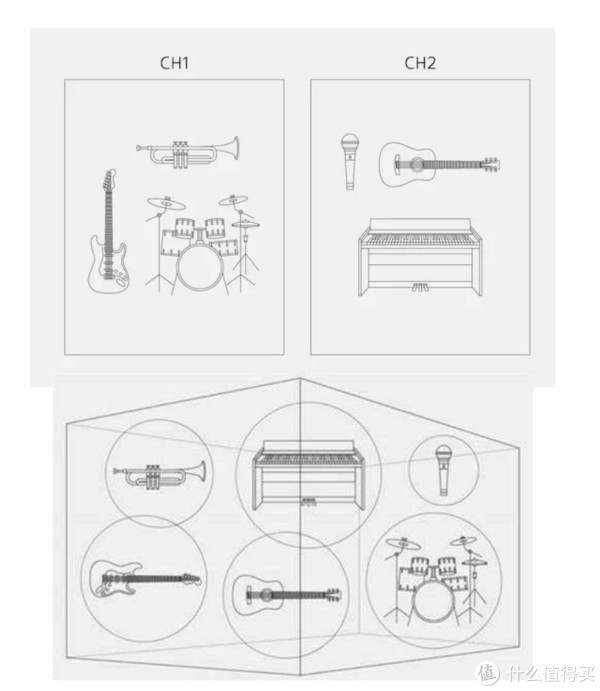 CH1

CH2

值 什么值得买