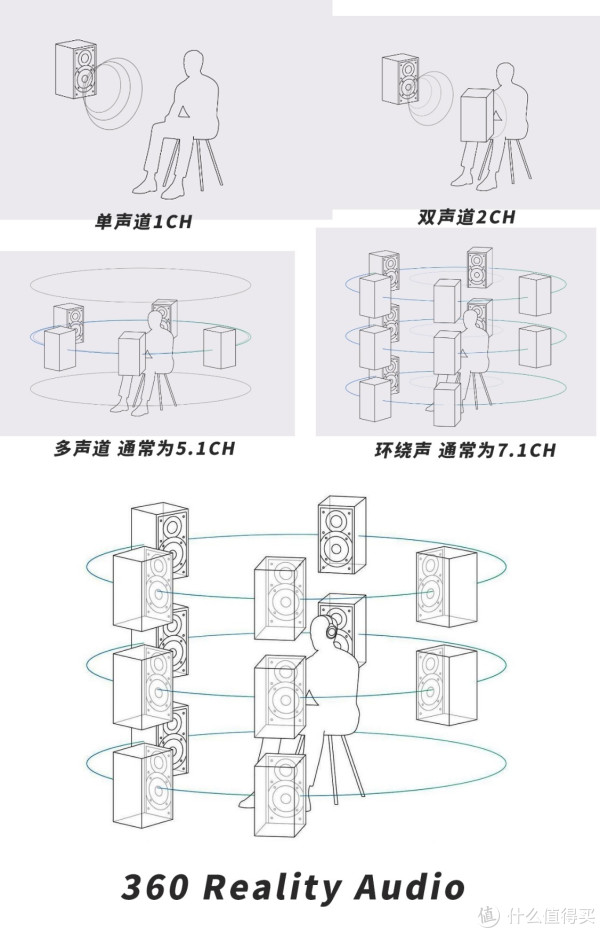 单声道1CH

双声道2CH

多声道 通常为5.1CH

环绕声 通常为7.1CH

360 Reality Audio

值 什么值得买