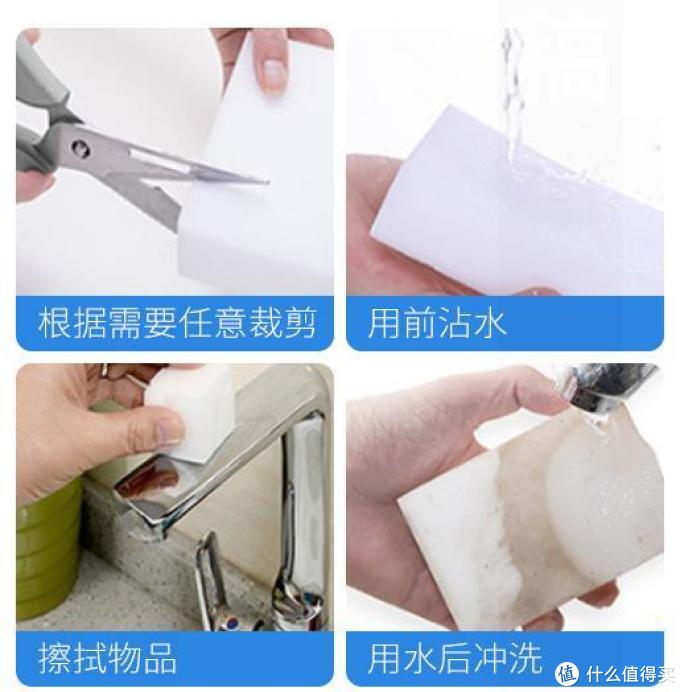 根据需要任意裁剪

用前沾水

擦拭物品

用水后冲洗

值 什么值得买