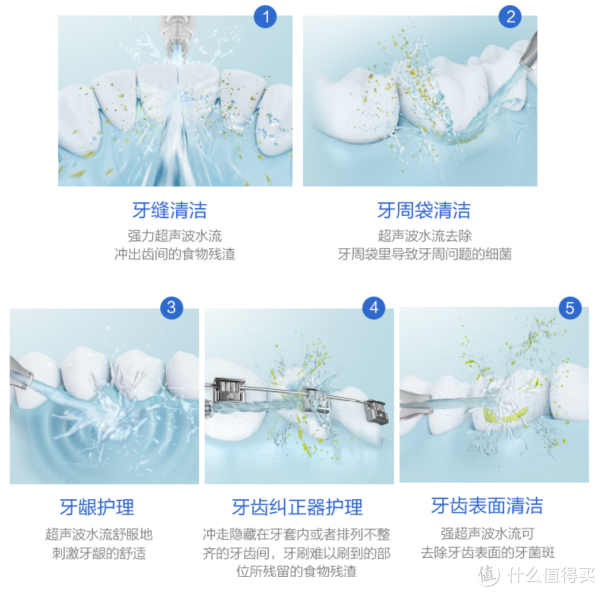 1

牙缝清洁

强力超声波水流
冲出齿间的食物残渣

2

牙周袋清洁

超声波水流去除
牙周袋里导致牙周问题的细菌

3

牙龈护理

超声波水流舒服地
刺激牙龈的舒适

4

牙齿纠正器护理

冲走隐藏在牙套内或者排列不整齐的牙齿间，牙刷难以刷到的部位所残留的食物残渣

5

牙齿表面清洁

强超声波水流可
去除牙齿表面的牙菌斑

值 什么值得买