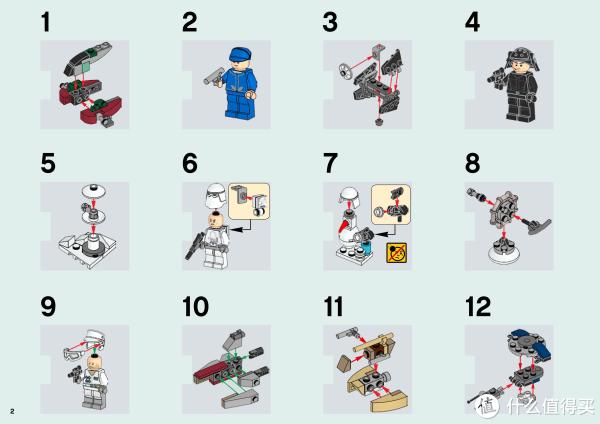 1

2

3

4

5

6

7

8

9

10

11

12

2

值 什么值得买